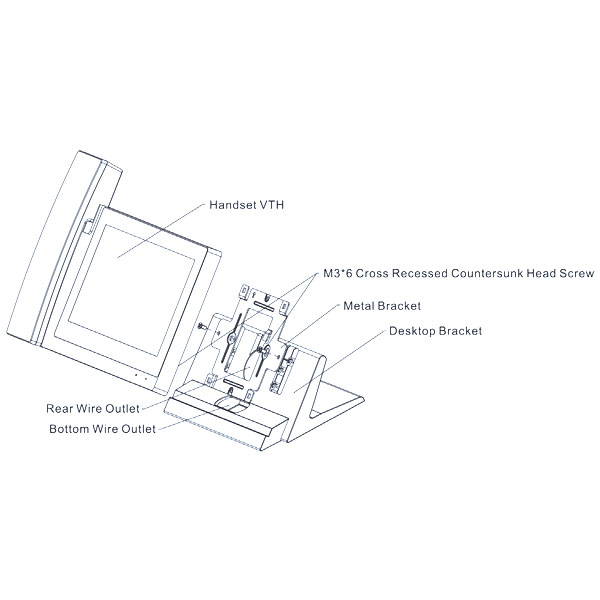 Handset VTH

M3*6 Cross Recessed Countersunk Head Screw

Metal Bracket

Desktop Bracket

Rear Wire Outlet

Bottom Wire Outlet